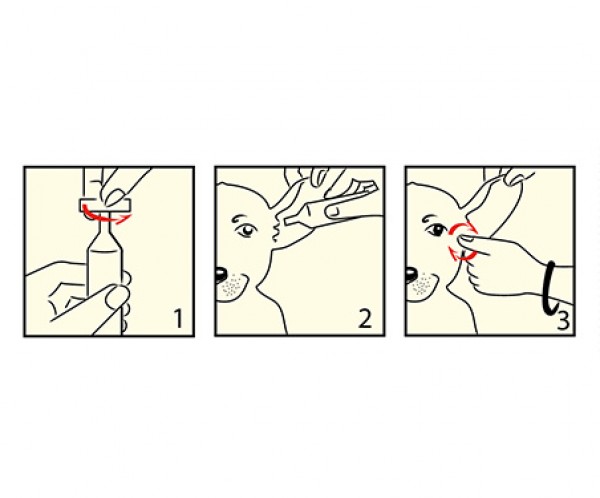 1

2

3