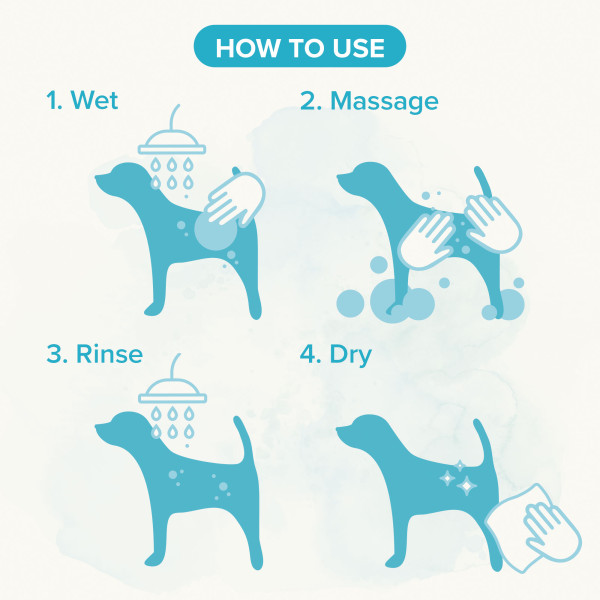 HOW TO USE

1. Wet

2. Massage

3. Rinse

4. Dry